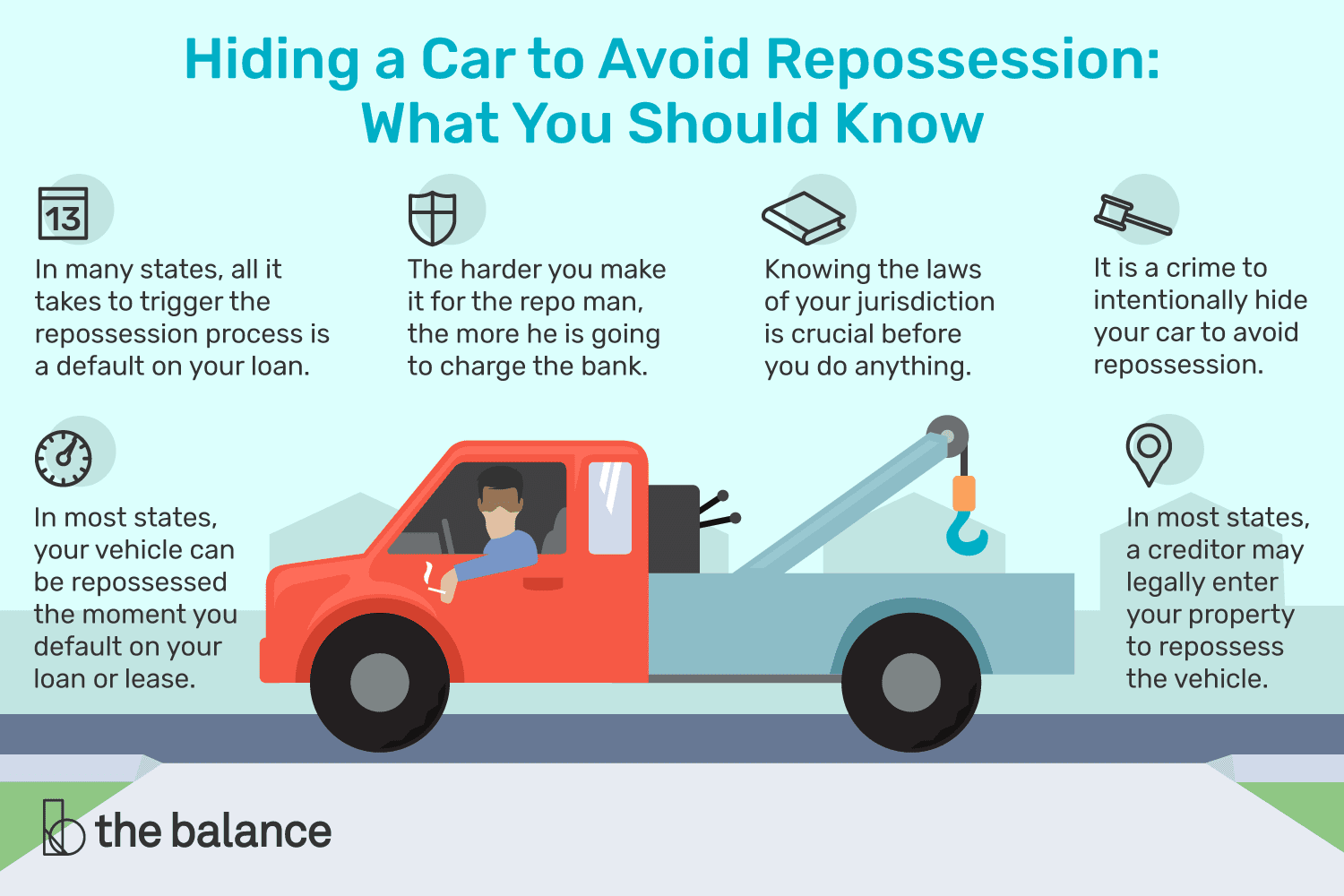 Hiding a Car to Avoid Repossession: What You Should Know

13

In many states, all it takes to trigger the repossession process is a default on your loan.

The harder you make it for the repo man, the more he is going to charge the bank.

Knowing the laws of your jurisdiction is crucial before you do anything.

It is a crime to intentionally hide your car to avoid repossession.

In most states, your vehicle can be repossessed the moment you default on your loan or lease.

In most states, a creditor may legally enter your property to repossess the vehicle.

the balance